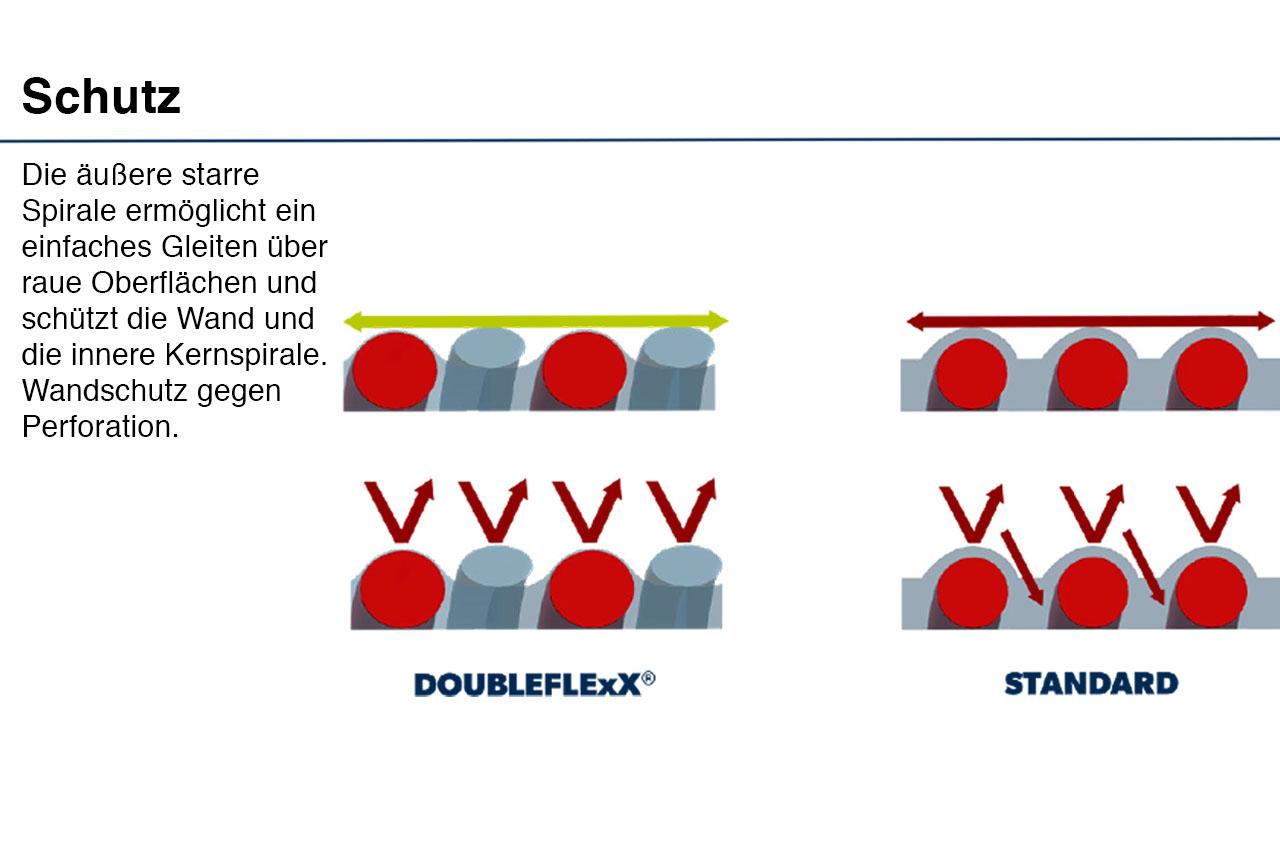 Schutz

Die äußere starre Spirale ermöglicht ein einfaches Gleiten über raue Oberflächen und schützt die Wand und die innere Kernspirale. Wandschutz gegen Perforation.

DOUBLEFLExX®

STANDARD