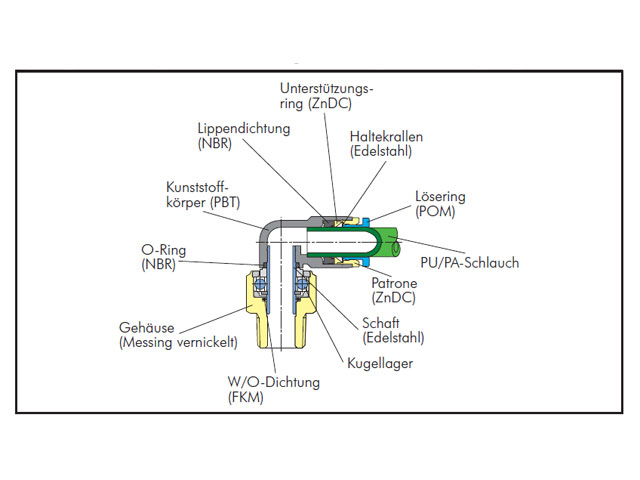 Unterstützungsring (ZnDC)

Lippendichtung (NBR)

Haltekrallen (Edelstahl)

Kunststoffkörper (PBT)

Lösering (POM)

O-Ring (NBR)

PU/PA-Schlauch

Patrone (ZnDC)

Gehäuse (Messing vernickelt)

Schaft (Edelstahl)

Kugellager

W/O-Dichtung (FKM)